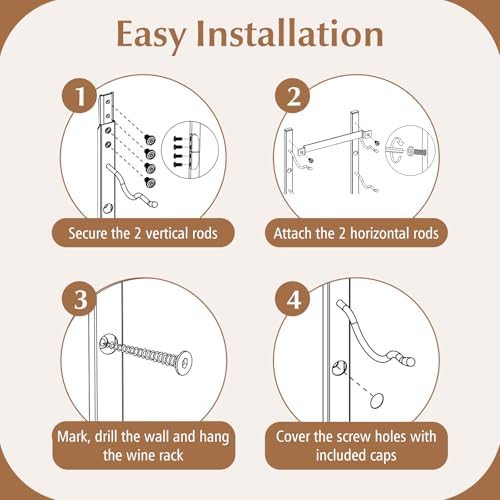 Easy Installation

1

Secure the 2 vertical rods

2

Attach the 2 horizontal rods

3

Mark, drill the wall and hang the wine rack

4

Cover the screw holes with included caps