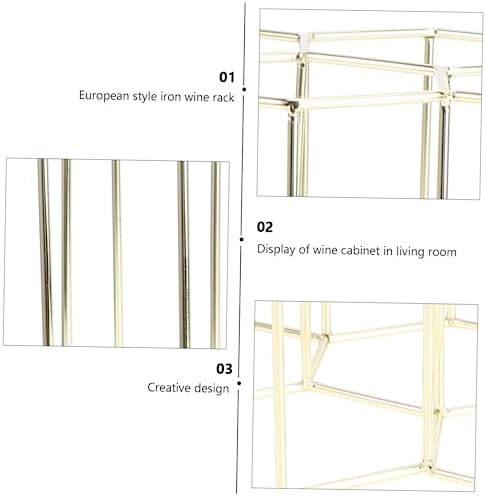 01
European style iron wine rack

02
Display of wine cabinet in living room

03
Creative design