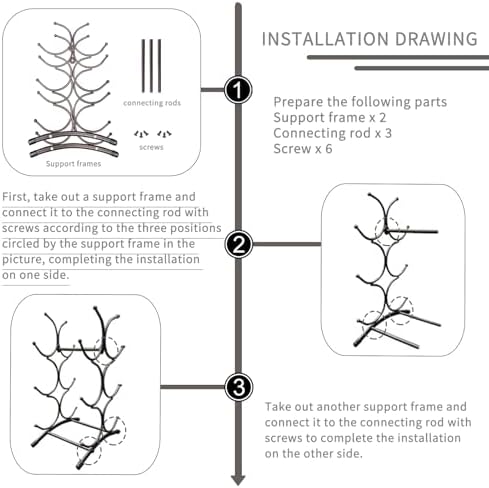 INSTALLATION DRAWING

connecting rods

screws

Support frames

1

Prepare the following parts
Support frame x 2
Connecting rod x 3
Screw x 6

First, take out a support frame and connect it to the connecting rod with screws according to the three positions circled by the support frame in the picture, completing the installation on one side.

2

3

Take out another support frame and connect it to the connecting rod with screws to complete the installation on the other side.