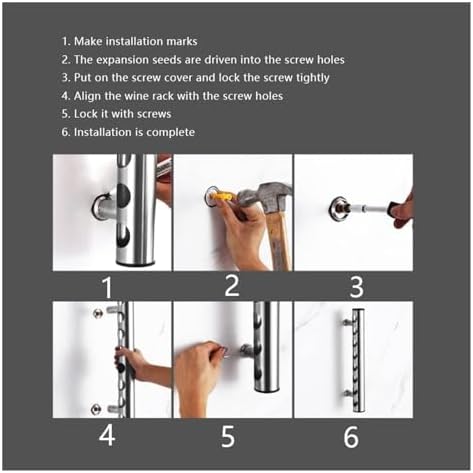 1. Make installation marks
2. The expansion seeds are driven into the screw holes
3. Put on the screw cover and lock the screw tightly
4. Align the wine rack with the screw holes
5. Lock it with screws
6. Installation is complete

1

2

3

4

5

6