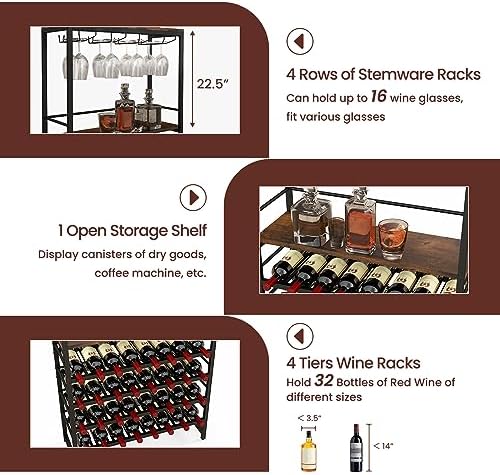 22.5"

4 Rows of Stemware Racks

Can hold up to 16 wine glasses, fit various glasses

1 Open Storage Shelf

Display canisters of dry goods, coffee machine, etc.

4 Tiers Wine Racks

Hold 32 Bottles of Red Wine of different sizes

< 3.5"

< 14"