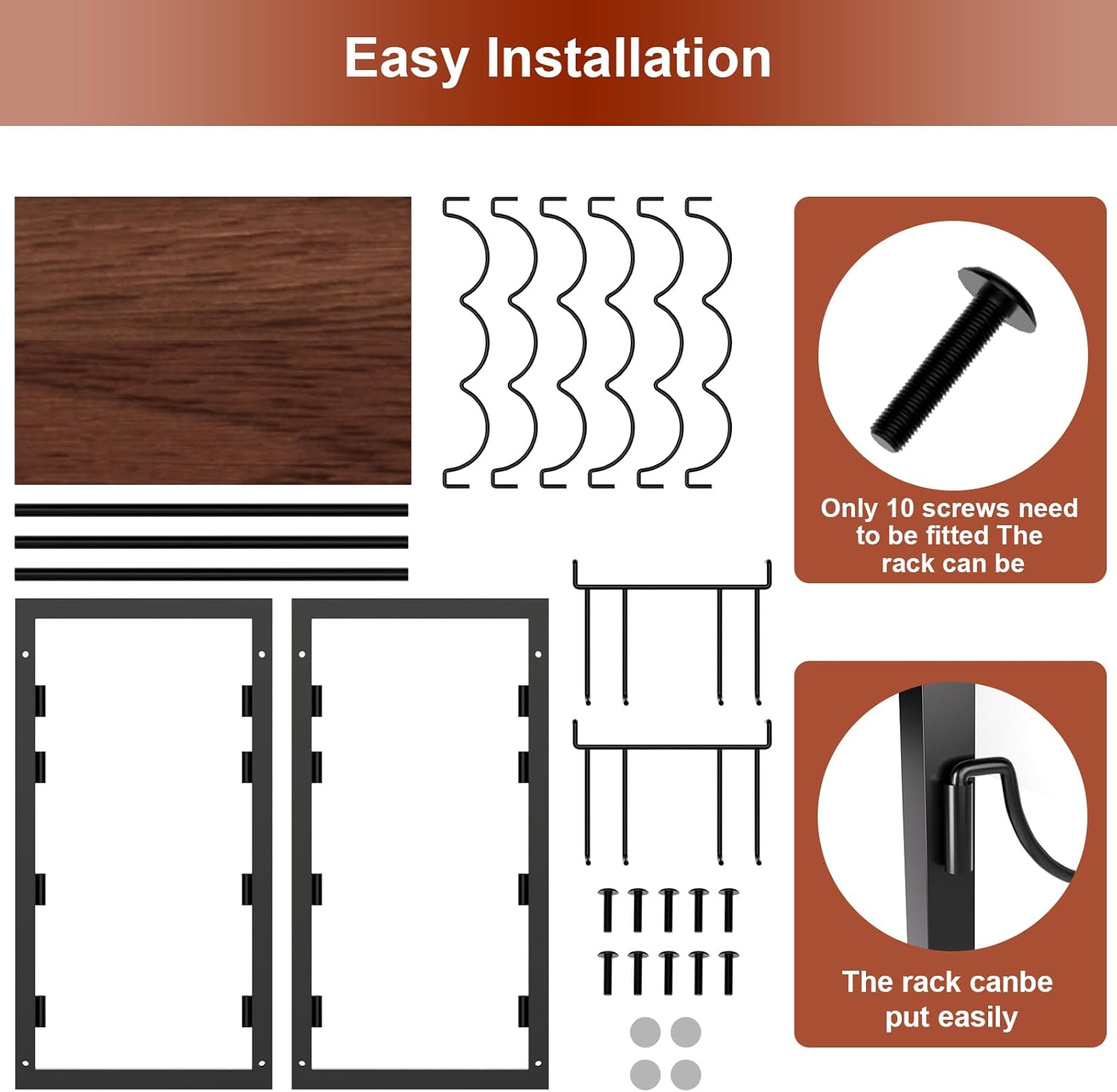 Easy Installation

Only 10 screws need to be fitted The rack can be

The rack canbe put easily