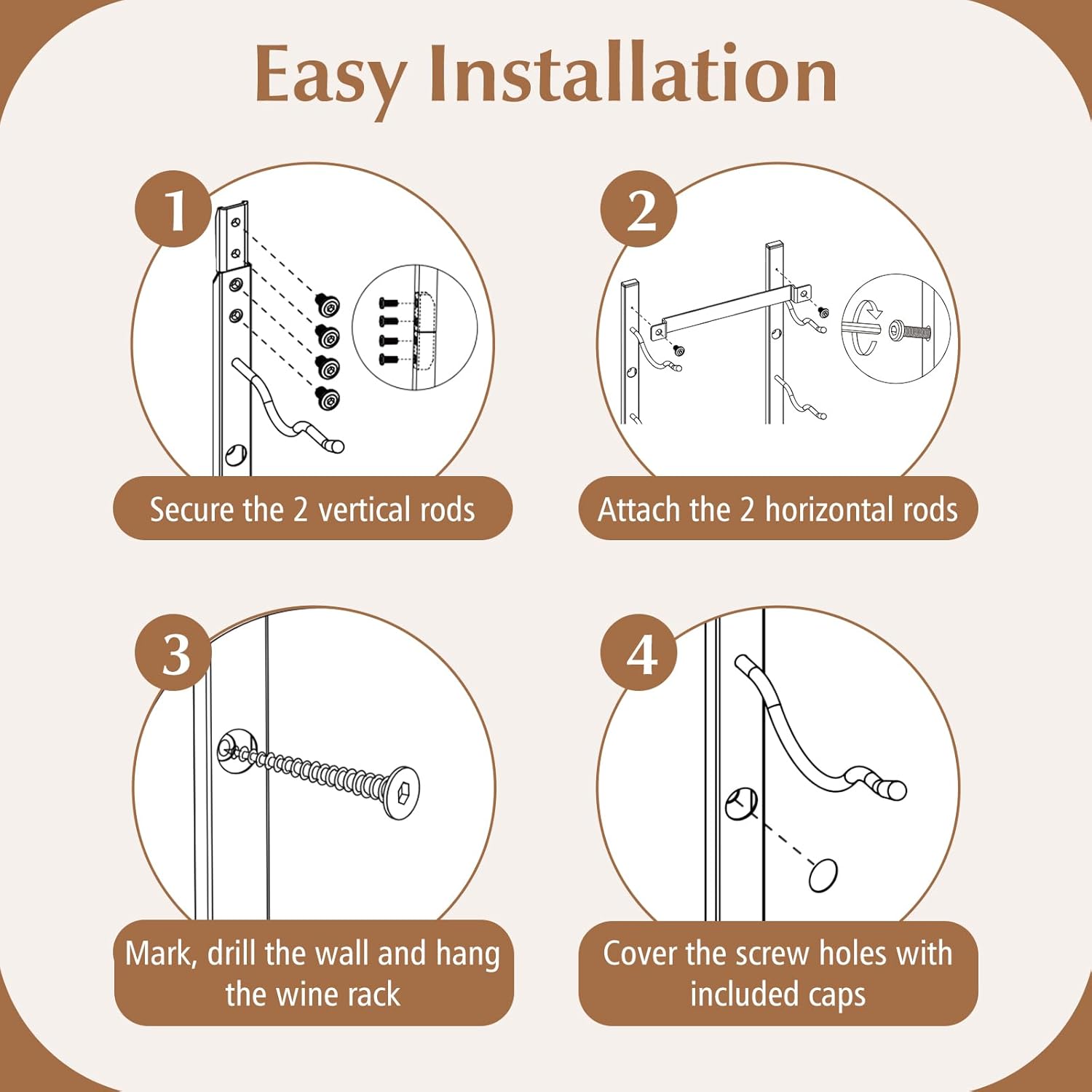 Easy Installation

1

Secure the 2 vertical rods

2

Attach the 2 horizontal rods

3

Mark, drill the wall and hang the wine rack

4

Cover the screw holes with included caps