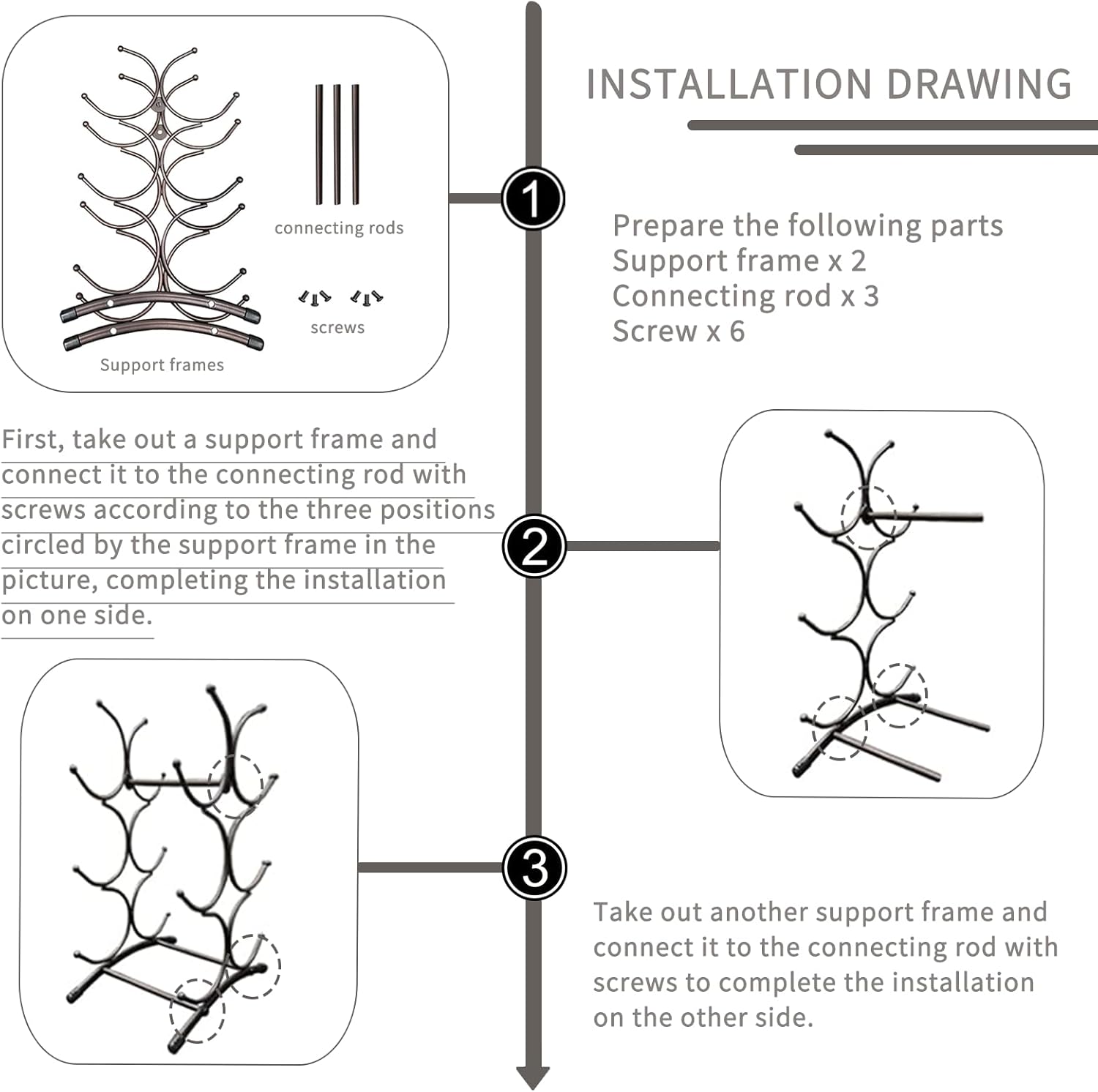 INSTALLATION DRAWING

connecting rods

screws

Support frames

1

Prepare the following parts
Support frame x 2
Connecting rod x 3
Screw x 6

First, take out a support frame and connect it to the connecting rod with screws according to the three positions circled by the support frame in the picture, completing the installation on one side.

2

3

Take out another support frame and connect it to the connecting rod with screws to complete the installation on the other side.